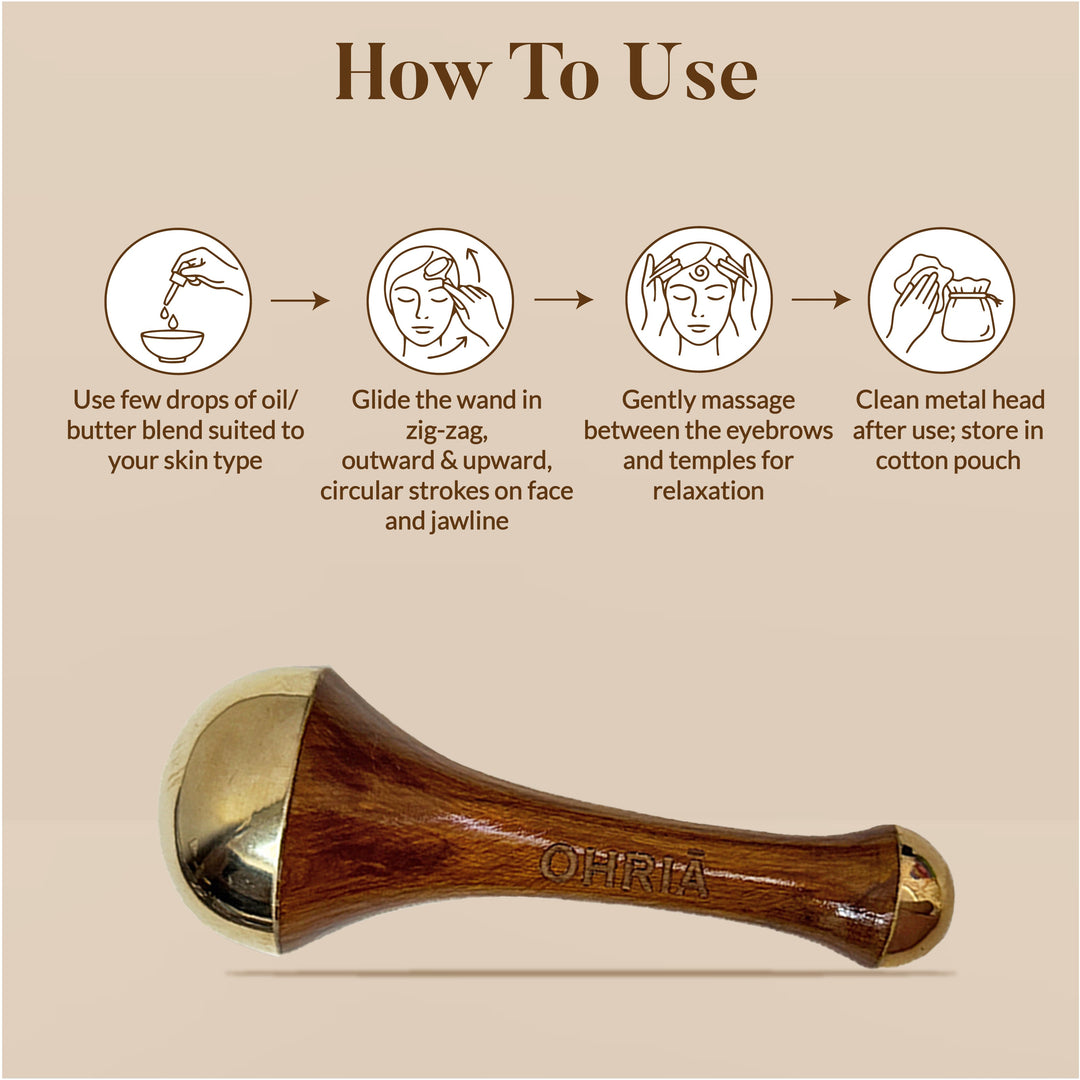 How To Use

Use few drops of oil/ butter blend suited to your skin type

Glide the wand in zig-zag, outward & upward, circular strokes on face and jawline

Gently massage between the eyebrows and temples for relaxation

Clean metal head after use; store in cotton pouch

OHRIĀ