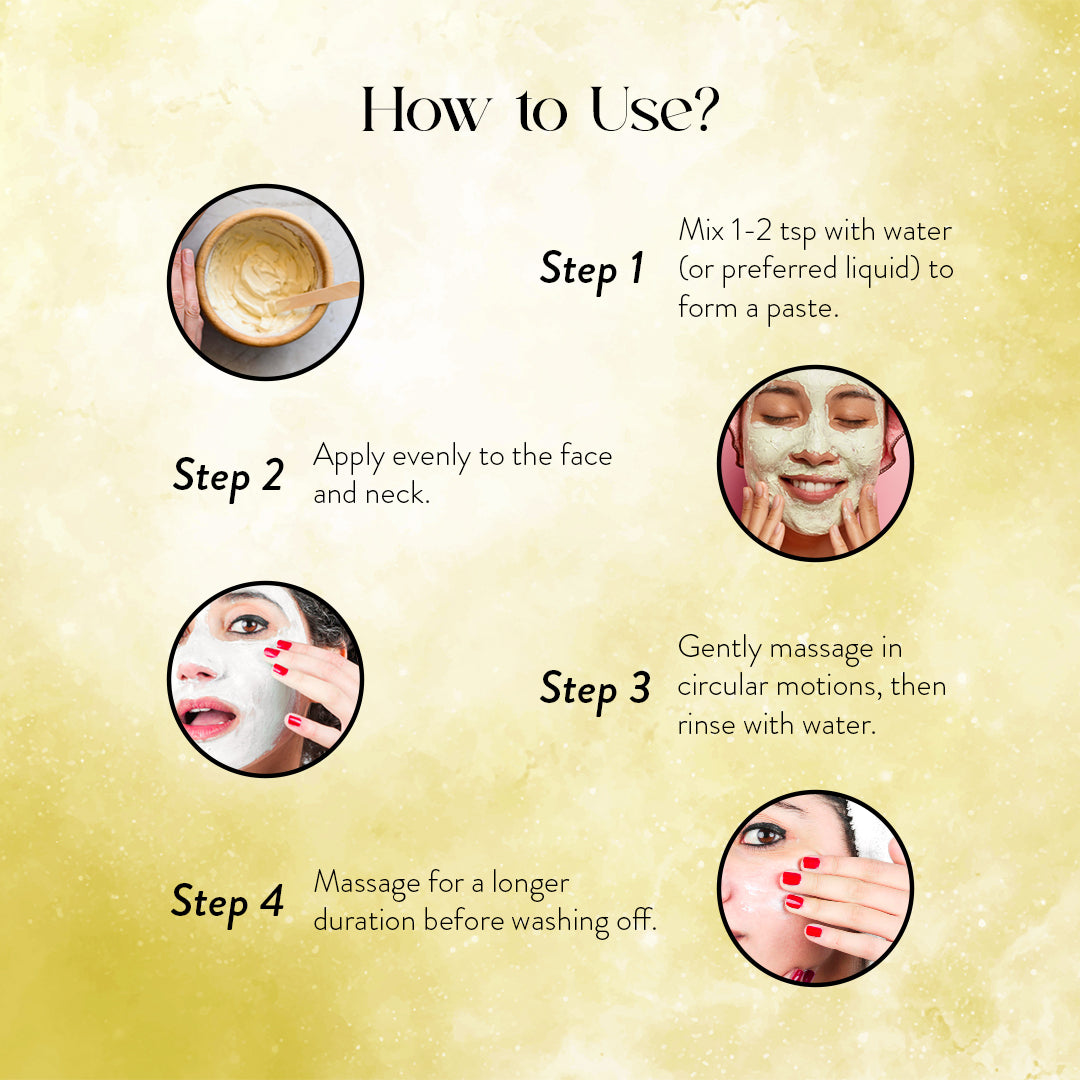 How to Use?

Step 1
Mix 1-2 tsp with water (or preferred liquid) to form a paste.

Step 2
Apply evenly to the face and neck.

Step 3
Gently massage in circular motions, then rinse with water.

Step 4
Massage for a longer duration before washing off.