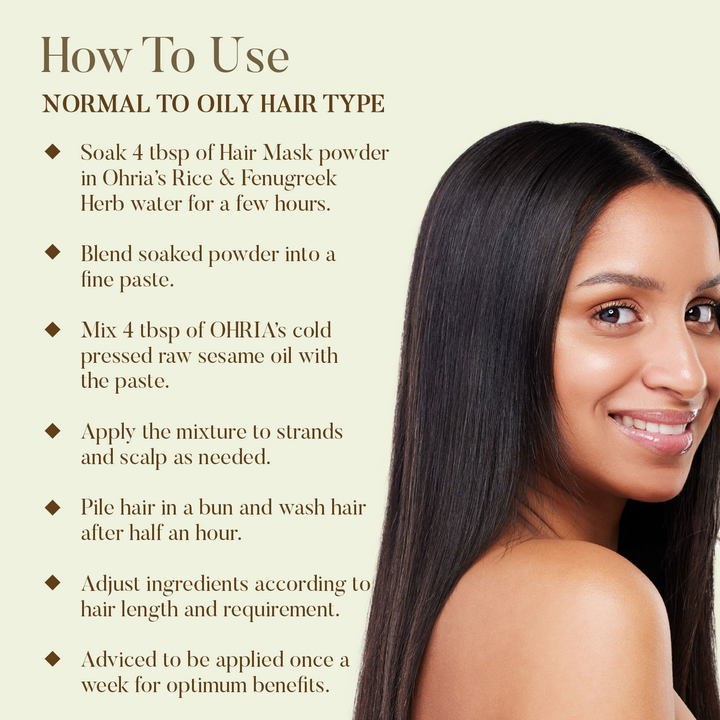 How To Use
NORMAL TO OILY HAIR TYPE

◆ Soak 4 tbsp of Hair Mask powder in Ohria's Rice & Fenugreek Herb water for a few hours.

◆ Blend soaked powder into a fine paste.

◆ Mix 4 tbsp of OHRIA's cold pressed raw sesame oil with the paste.

◆ Apply the mixture to strands and scalp as needed.

◆ Pile hair in a bun and wash hair after half an hour.

◆ Adjust ingredients according to hair length and requirement.

◆ Adviced to be applied once a week for optimum benefits.