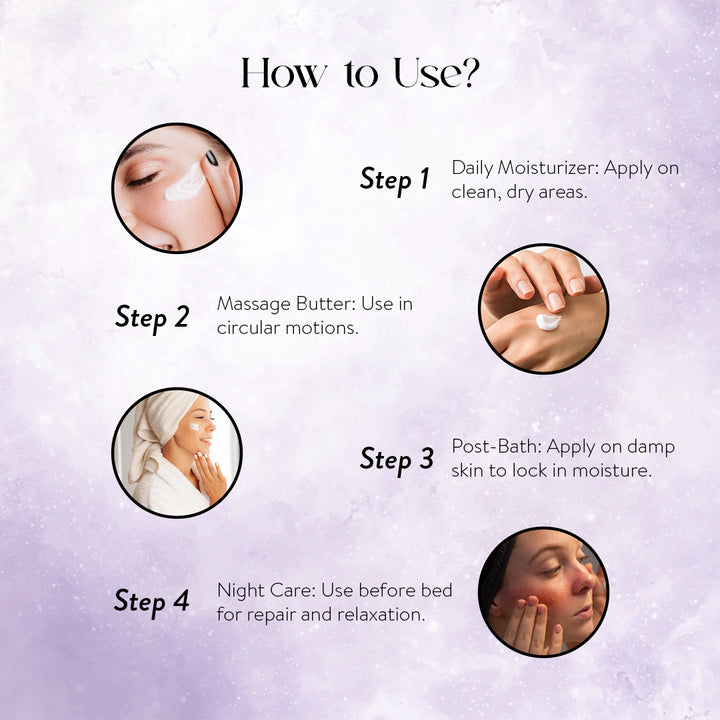 How to Use?

Step 1 Daily Moisturizer: Apply on clean, dry areas.

Step 2 Massage Butter: Use in circular motions.

Step 3 Post-Bath: Apply on damp skin to lock in moisture.

Step 4 Night Care: Use before bed for repair and relaxation.