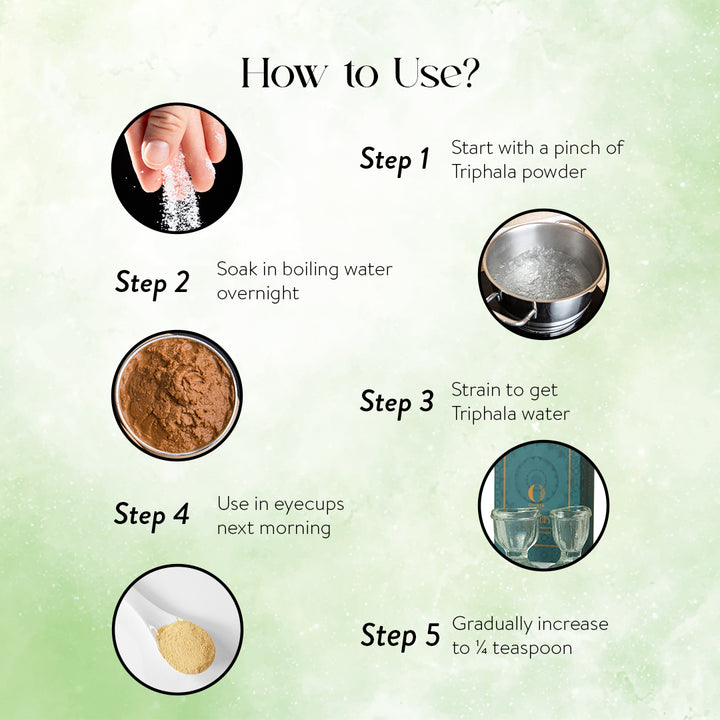 How to Use?

Step 1 Start with a pinch of Triphala powder

Step 2 Soak in boiling water overnight

Step 3 Strain to get Triphala water

Step 4 Use in eyecups next morning

Step 5 Gradually increase to ¼ teaspoon