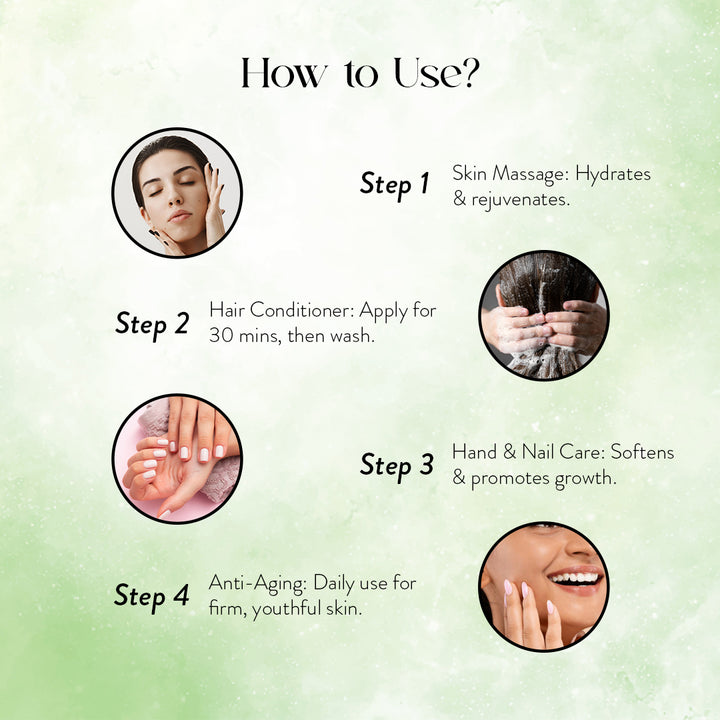 How to Use?

Step 1 Skin Massage: Hydrates & rejuvenates.

Step 2 Hair Conditioner: Apply for 30 mins, then wash.

Step 3 Hand & Nail Care: Softens & promotes growth.

Step 4 Anti-Aging: Daily use for firm, youthful skin.