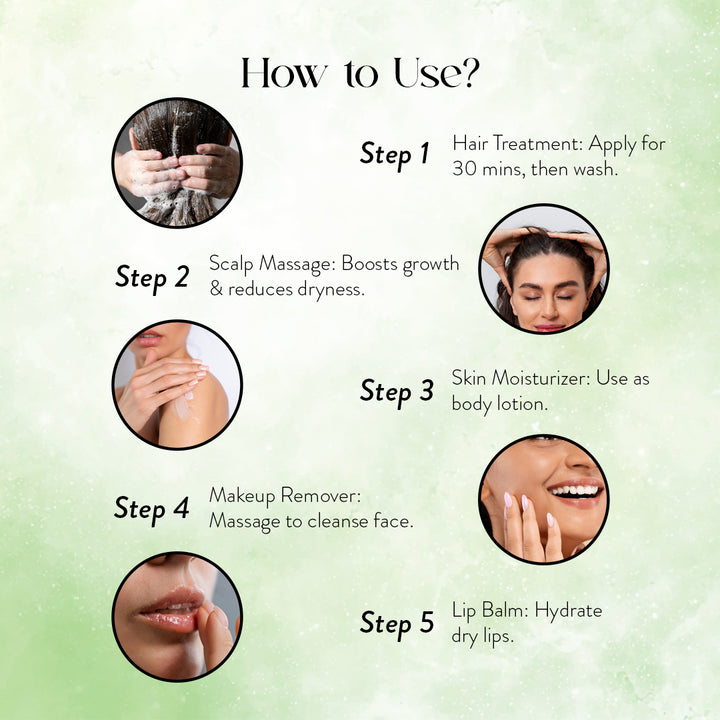 How to Use?

Step 1 Hair Treatment: Apply for 30 mins, then wash.

Step 2 Scalp Massage: Boosts growth & reduces dryness.

Step 3 Skin Moisturizer: Use as body lotion.

Step 4 Makeup Remover: Massage to cleanse face.

Step 5 Lip Balm: Hydrate dry lips.